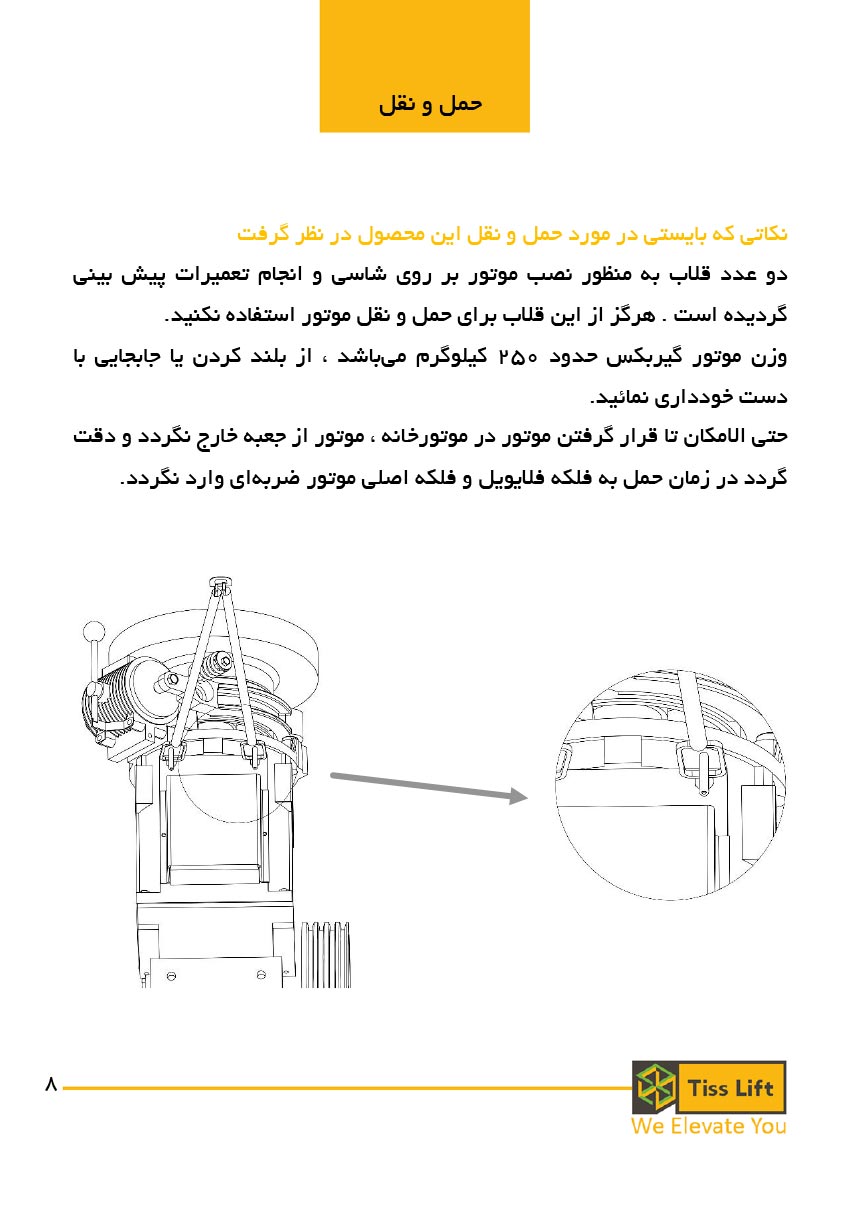 حمل و نقل

نکاتی که بایستی در مورد حمل و نقل این محصول در نظر گرفت

دو عدد قلاب به منظور نصب موتور بر روی شاسی و انجام تعمیرات پیش بینی گردیده است . هرگز از این قلاب برای حمل و نقل موتور استفاده نکنید.
وزن موتور گیربکس حدود ۲۵۰ کیلوگرم می‌باشد ، از بلند کردن یا جابجایی با دست خودداری نمائید.
حتی الامکان تا قرار گرفتن موتور در موتورخانه ، موتور از جعبه خارج نگردد و دقت گردد در زمان حمل به فلکه فلایویل و فلکه اصلی موتور ضربه‌ای وارد نگردد.

۸

Tiss Lift
We Elevate You